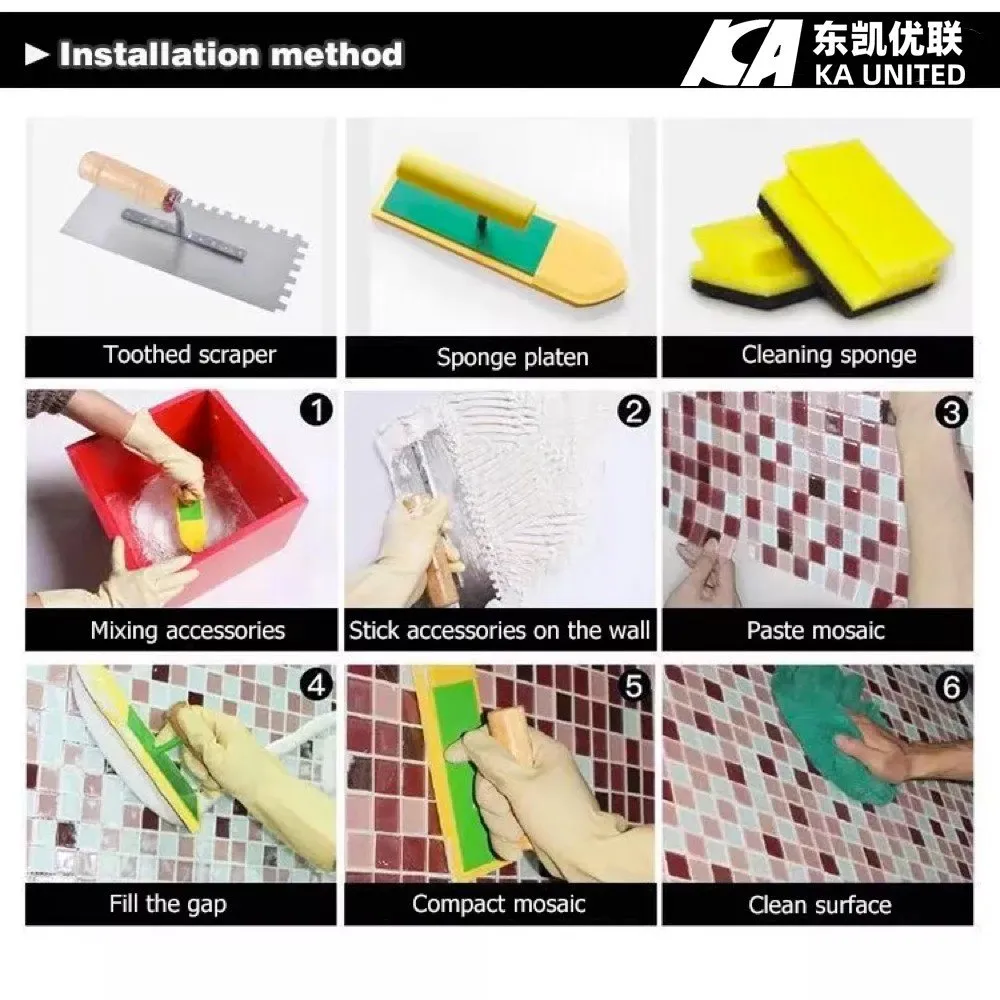 ► Installation method

KA 东凯优联
KA UNITED

Toothed scraper

Sponge platen

Cleaning sponge

1
Mixing accessories

2
Stick accessories on the wall

3
Paste mosaic

4
Fill the gap

5
Compact mosaic

6
Clean surface